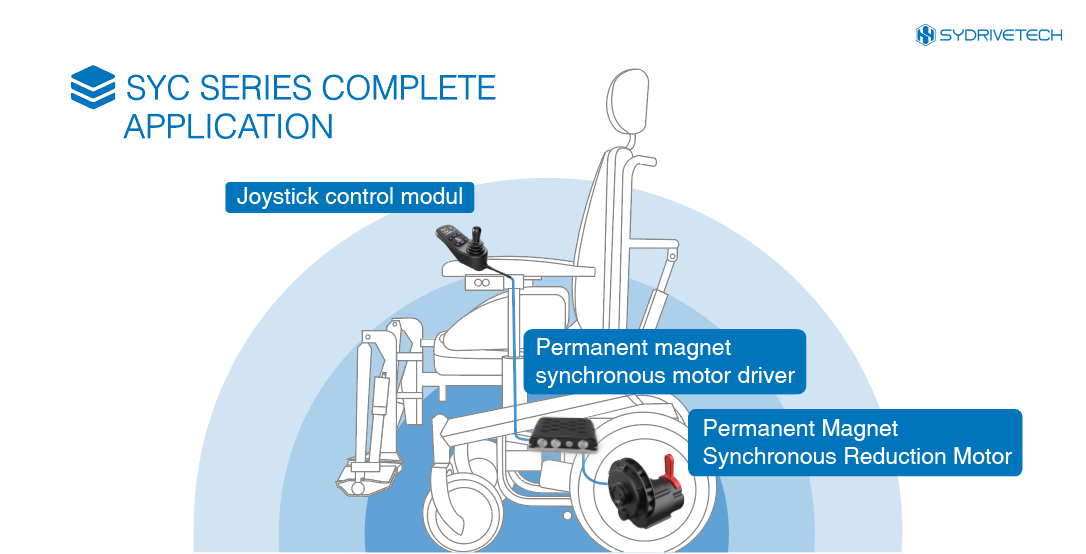 SYDRIVETECH

SYC SERIES COMPLETE APPLICATION

Joystick control modul

Permanent magnet synchronous motor driver

Permanent Magnet Synchronous Reduction Motor